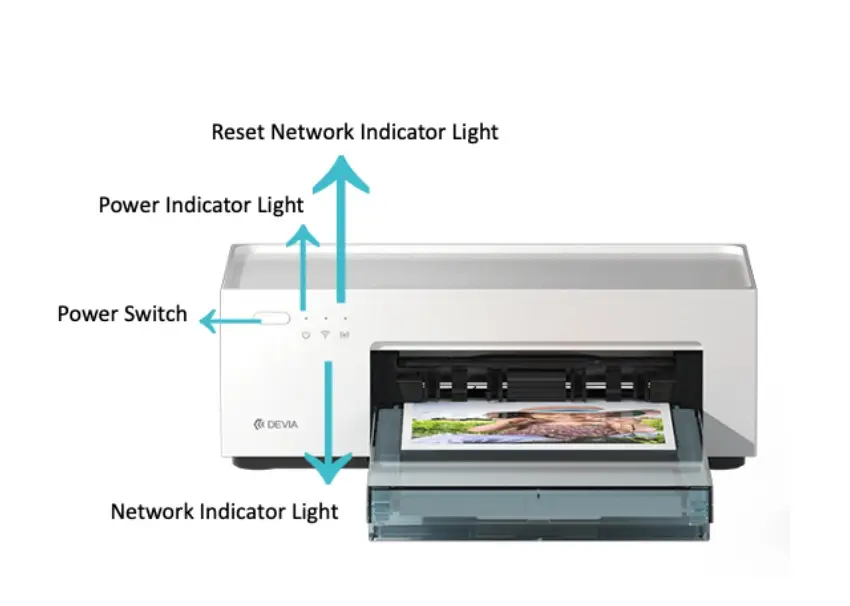 Reset Network Indicator Light

Power Indicator Light

Power Switch

DEVIA

Network Indicator Light